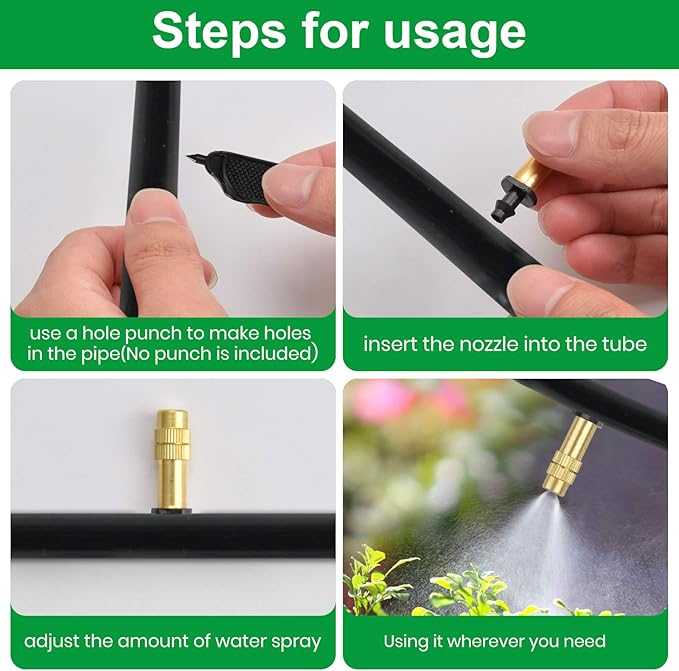 Steps for usage

use a hole punch to make holes in the pipe(No punch is included)

insert the nozzle into the tube

adjust the amount of water spray

Using it wherever you need