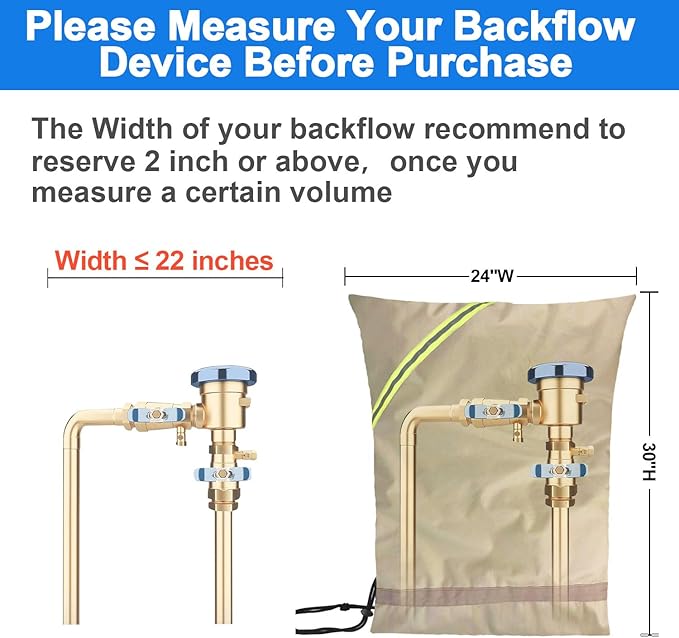 Please Measure Your Backflow Device Before Purchase

The Width of your backflow recommend to reserve 2 inch or above, once you measure a certain volume

Width ≤ 22 inches

24"W

30"H