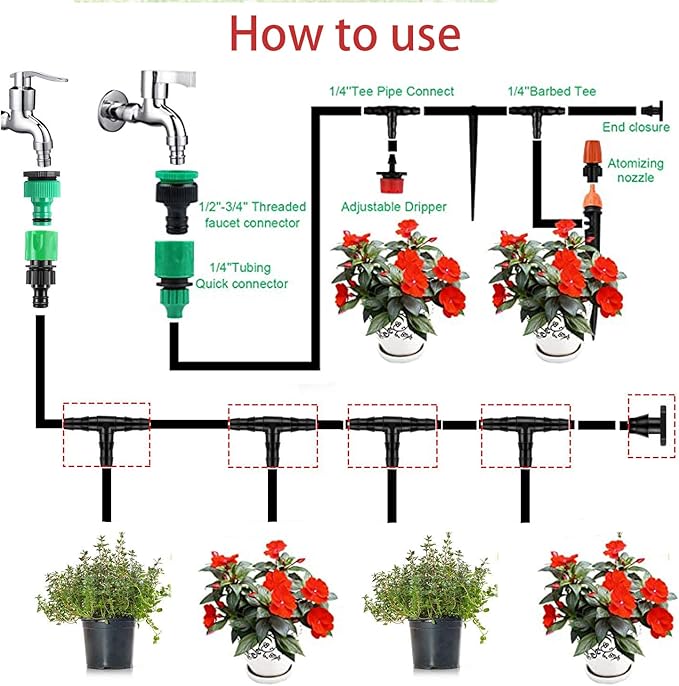 How to use

1/4"Tee Pipe Connect

1/4"Barbed Tee

End closure

Atomizing nozzle

1/2"-3/4" Threaded faucet connector

Adjustable Dripper

1/4"Tubing Quick connector