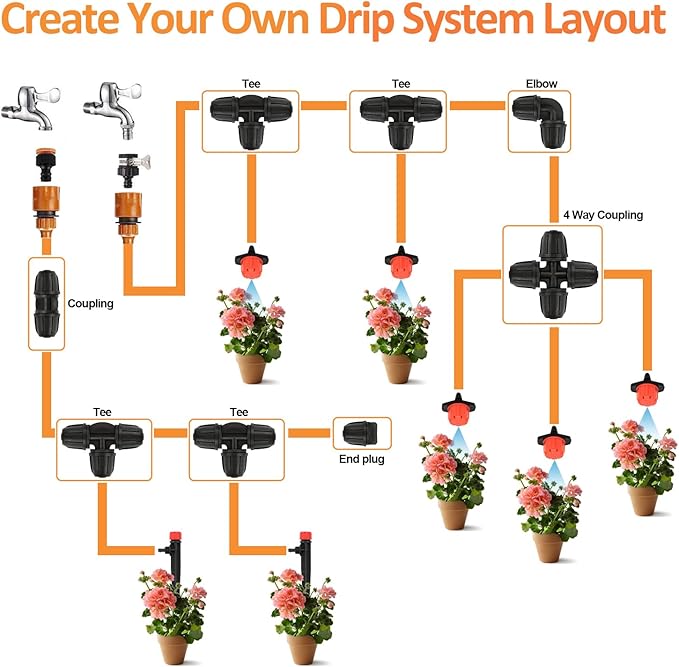 Create Your Own Drip System Layout

Tee

Tee

Elbow

4 Way Coupling

Coupling

Tee

Tee

End plug