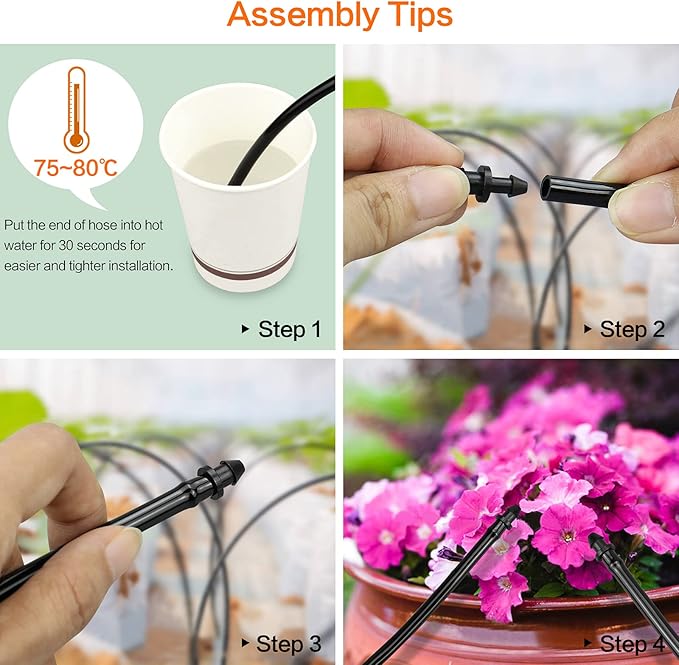 Assembly Tips

75~80℃

Put the end of hose into hot water for 30 seconds for easier and tighter installation.

▸ Step 1

▸ Step 2

▸ Step 3

▸ Step 4