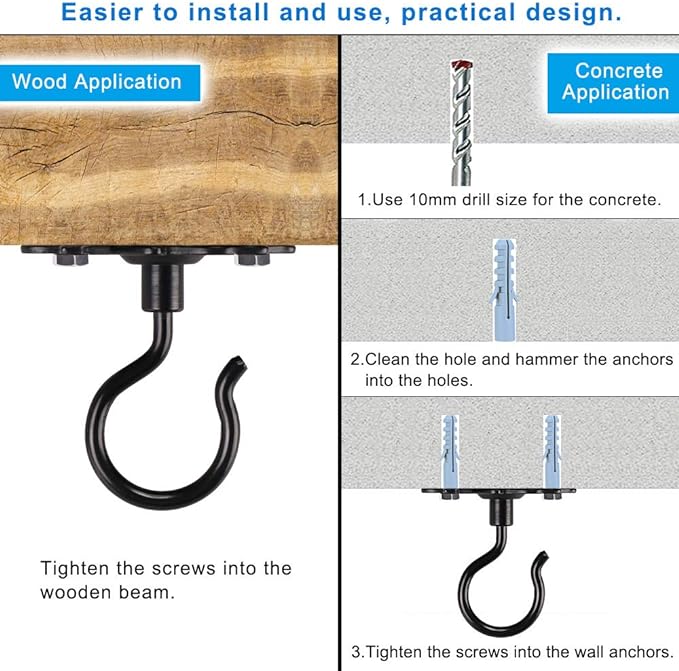 Easier to install and use, practical design.

Wood Application

Tighten the screws into the wooden beam.

Concrete Application

1.Use 10mm drill size for the concrete.

2.Clean the hole and hammer the anchors into the holes.

3.Tighten the screws into the wall anchors.