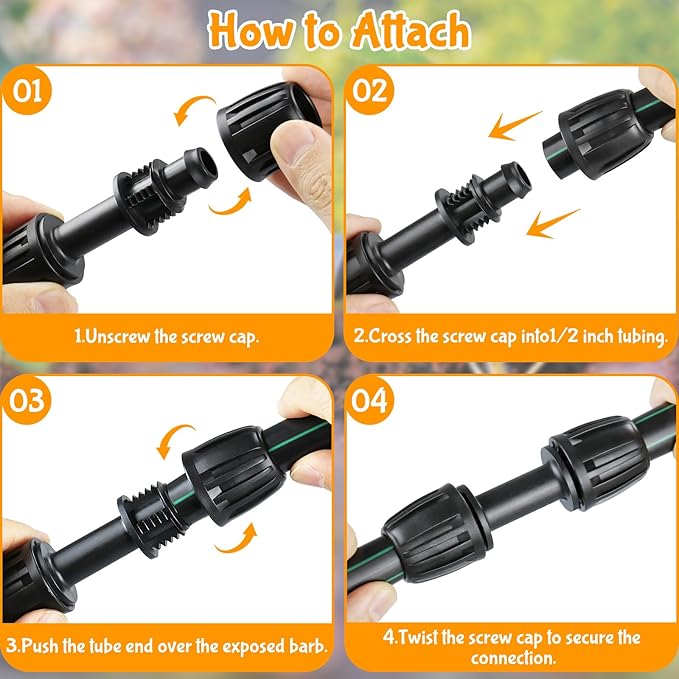 How to Attach

01

1.Unscrew the screw cap.

02

2.Cross the screw cap into1/2 inch tubing.

03

3.Push the tube end over the exposed barb.

04

4.Twist the screw cap to secure the connection.