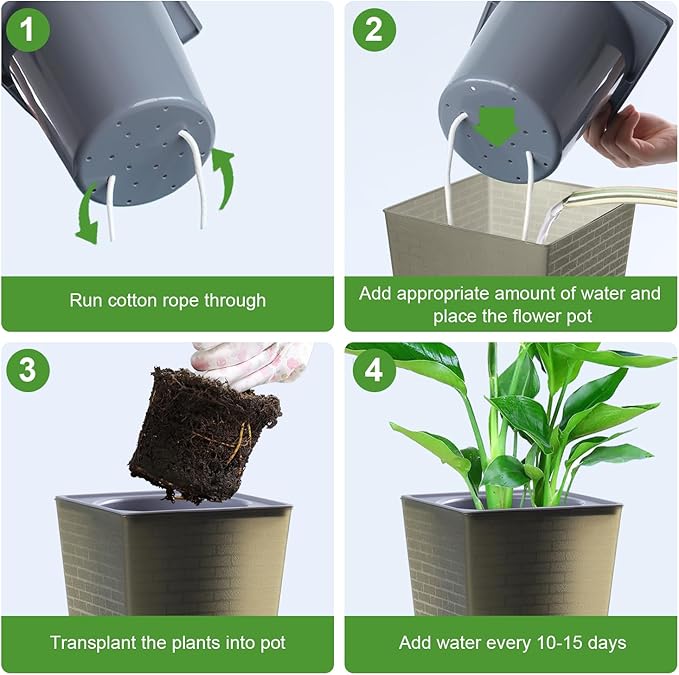 1

Run cotton rope through

2

Add appropriate amount of water and place the flower pot

3

Transplant the plants into pot

4

Add water every 10-15 days