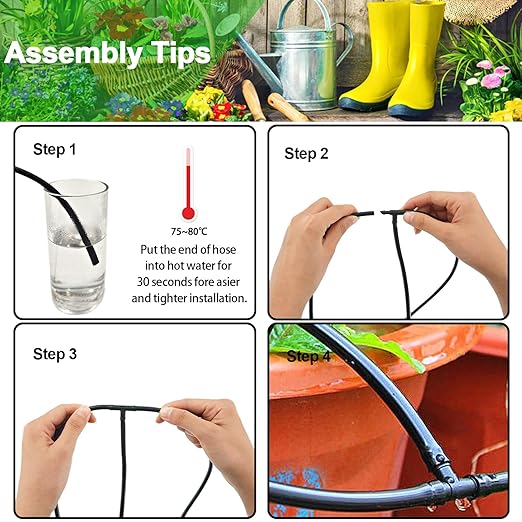 Assembly Tips

Step 1

75~80℃

Put the end of hose into hot water for 30 seconds fore asier and tighter installation.

Step 2

Step 3

Step 4