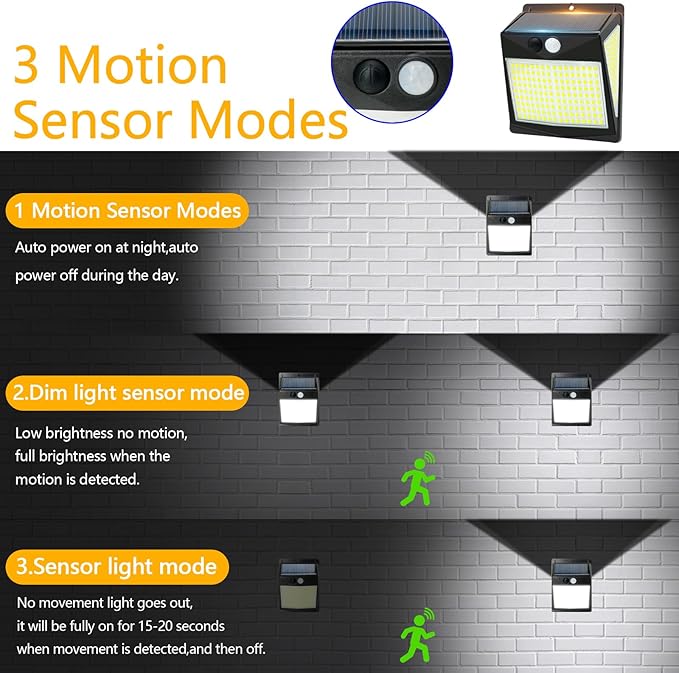 3 Motion Sensor Modes

1 Motion Sensor Modes

Auto power on at night,auto power off during the day.

2.Dim light sensor mode

Low brightness no motion, full brightness when the motion is detected.

3.Sensor light mode

No movement light goes out, it will be fully on for 15-20 seconds when movement is detected,and then off.