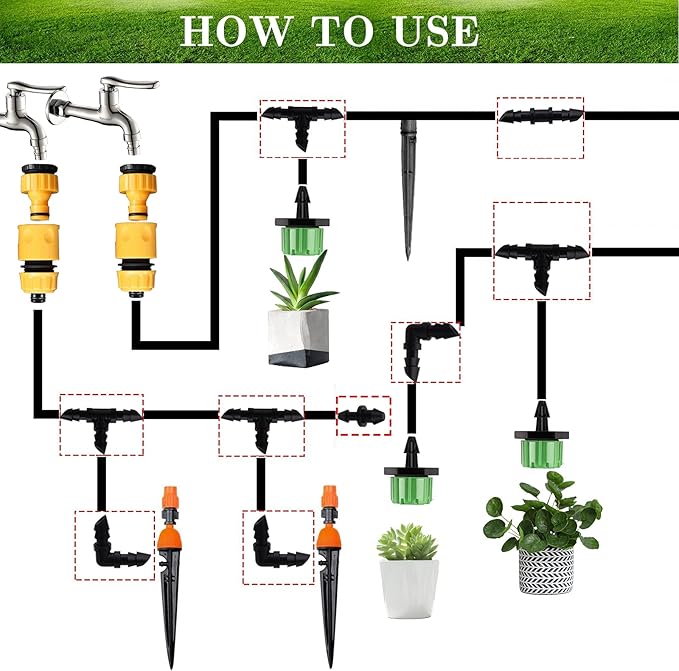 HOW TO USE