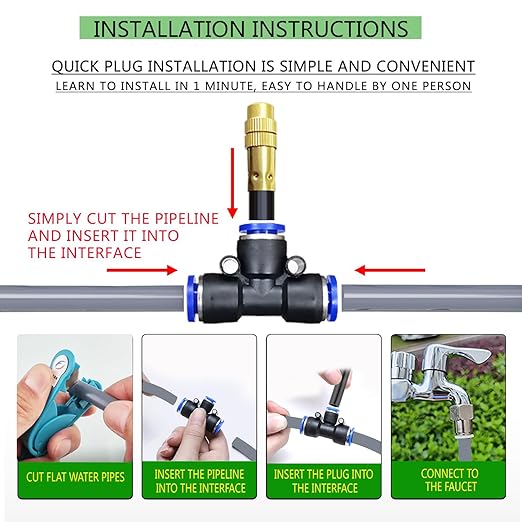 INSTALLATION INSTRUCTIONS

QUICK PLUG INSTALLATION IS SIMPLE AND CONVENIENT

LEARN TO INSTALL IN 1 MINUTE, EASY TO HANDLE BY ONE PERSON

SIMPLY CUT THE PIPELINE AND INSERT IT INTO THE INTERFACE

CUT FLAT WATER PIPES

INSERT THE PIPELINE INTO THE INTERFACE

INSERT THE PLUG INTO THE INTERFACE

CONNECT TO THE FAUCET