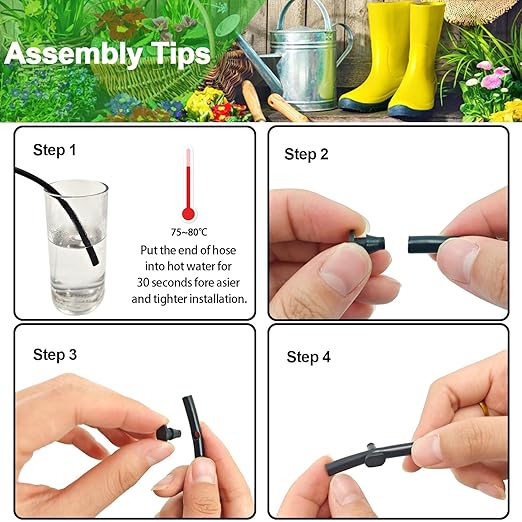 Assembly Tips

Step 1

75~80℃

Put the end of hose into hot water for 30 seconds fore asier and tighter installation.

Step 2

Step 3

Step 4