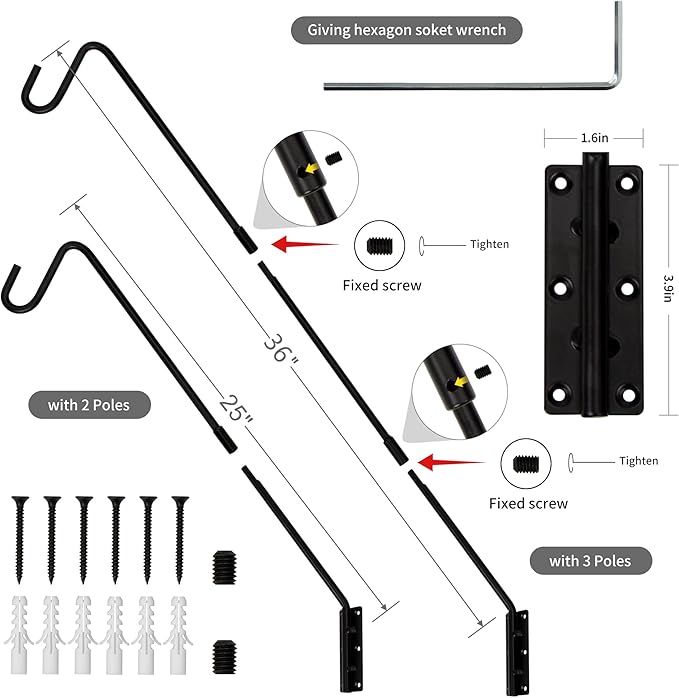 Giving hexagon soket wrench

1.6in

3.9in

Tighten

Fixed screw

36"

25"

with 2 Poles

Tighten

Fixed screw

with 3 Poles