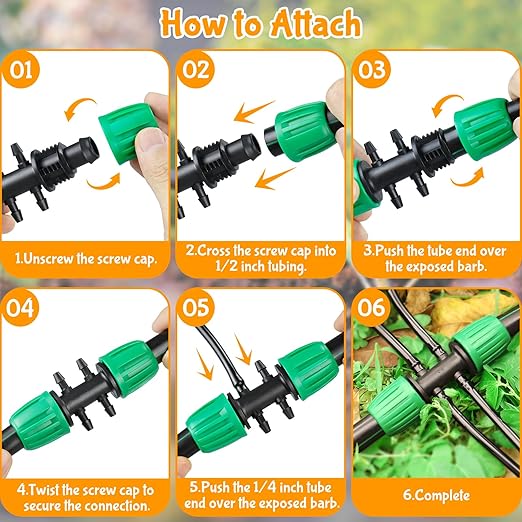 How to Attach

01

1.Unscrew the screw cap.

02

2.Cross the screw cap into 1/2 inch tubing.

03

3.Push the tube end over the exposed barb.

04

4.Twist the screw cap to secure the connection.

05

5.Push the 1/4 inch tube end over the exposed barb.

06

6.Complete