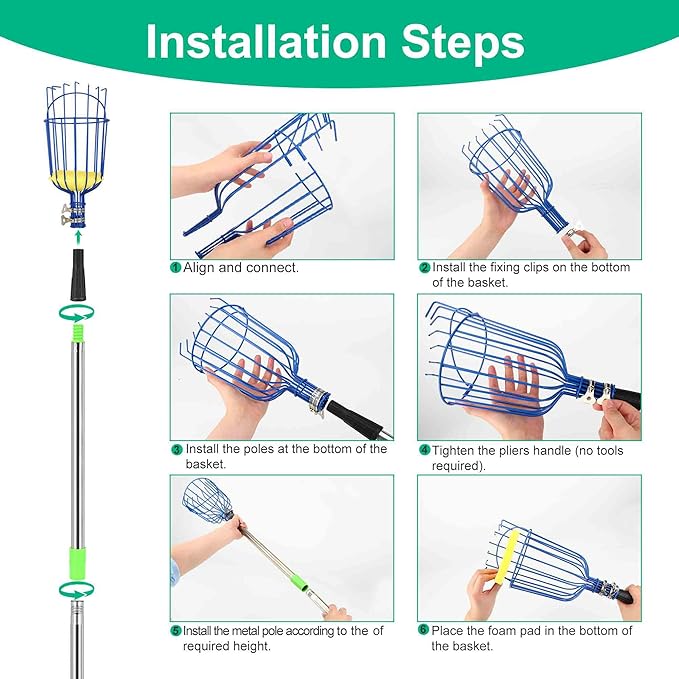 Installation Steps

1 Align and connect.

2 Install the fixing clips on the bottom of the basket.

3 Install the poles at the bottom of the basket.

4 Tighten the pliers handle (no tools required).

5 Install the metal pole according to the of required height.

6 Place the foam pad in the bottom of the basket.