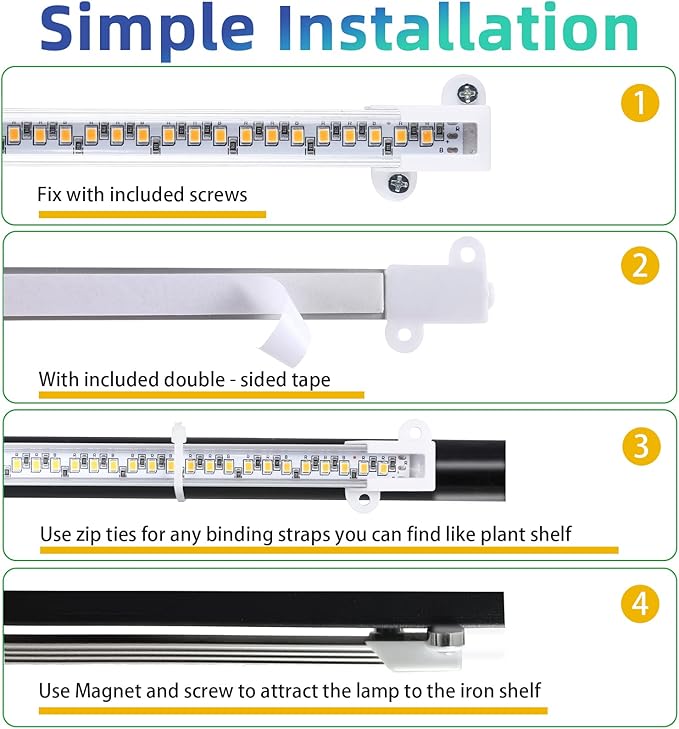 Simple Installation

1

Fix with included screws

2

With included double - sided tape

3

Use zip ties for any binding straps you can find like plant shelf

4

Use Magnet and screw to attract the lamp to the iron shelf