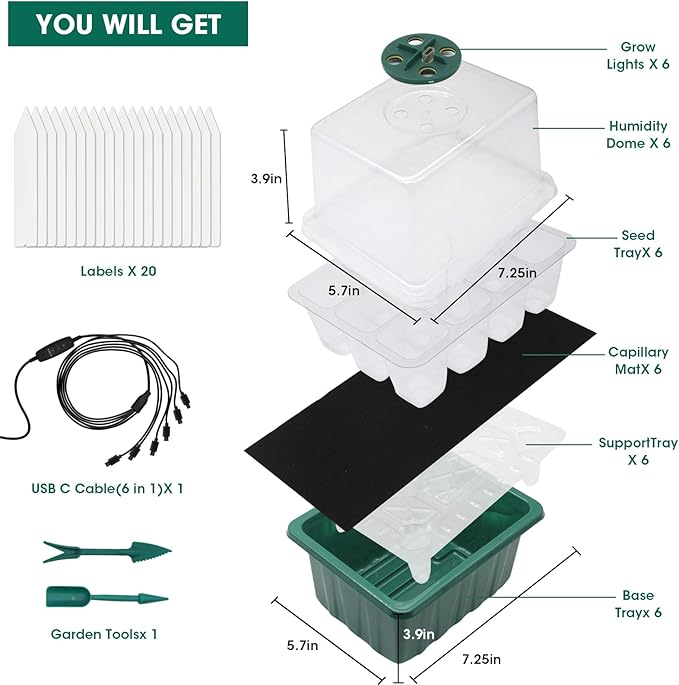 YOU WILL GET

Labels X 20

USB C Cable(6 in 1)X 1

Garden Toolsx 1

Grow Lights X 6

Humidity Dome X 6

3.9in

Seed TrayX 6

5.7in

7.25in

Capillary MatX 6

SupportTray X 6

Base Trayx 6

5.7in

3.9in

7.25in