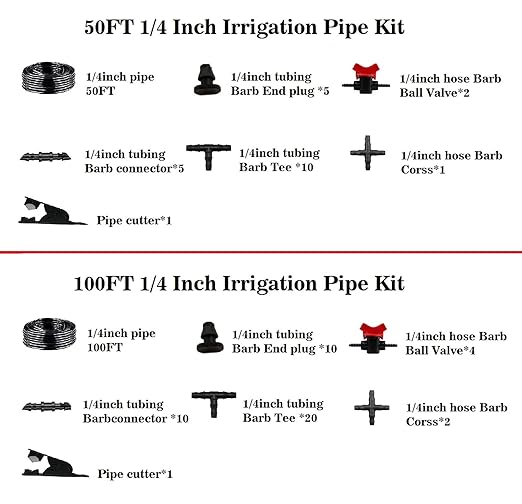 50FT 1/4 Inch Irrigation Pipe Kit

1/4inch pipe 50FT

1/4inch tubing Barb End plug *5

1/4inch hose Barb Ball Valve*2

1/4inch tubing Barb connector*5

1/4inch tubing Barb Tee *10

1/4inch hose Barb Corss*1

Pipe cutter*1

100FT 1/4 Inch Irrigation Pipe Kit

1/4inch pipe 100FT

1/4inch tubing Barb End plug *10

1/4inch hose Barb Ball Valve*4

1/4inch tubing Barbconnector *10

1/4inch tubing Barb Tee *20

1/4inch hose Barb Corss*2

Pipe cutter*1