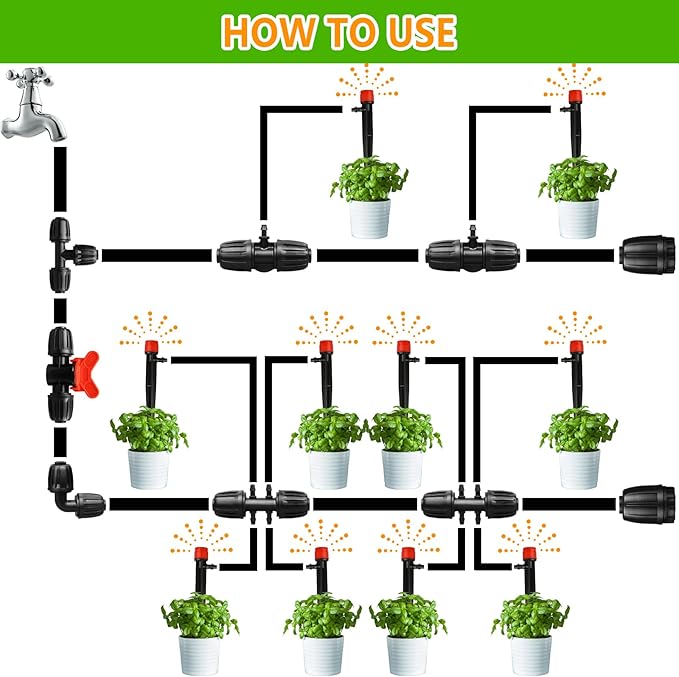 HOW TO USE