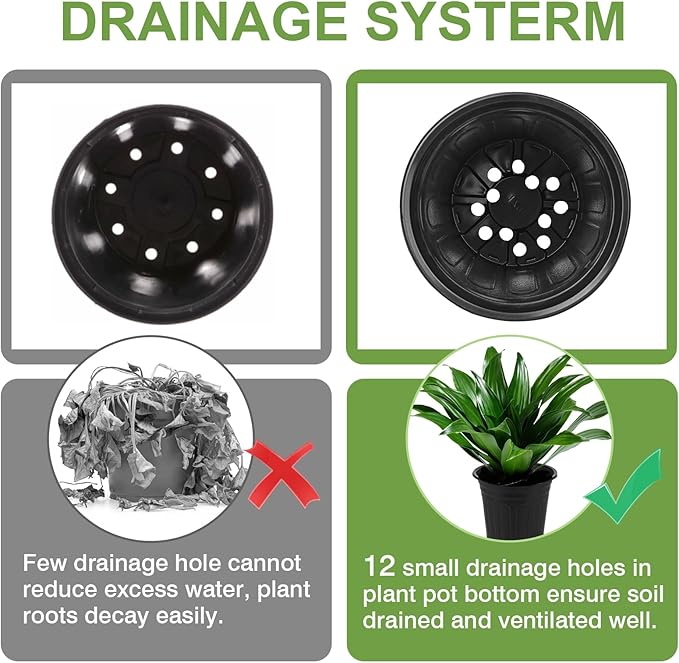 DRAINAGE SYSTERM

Few drainage hole cannot reduce excess water, plant roots decay easily.

12 small drainage holes in plant pot bottom ensure soil drained and ventilated well.