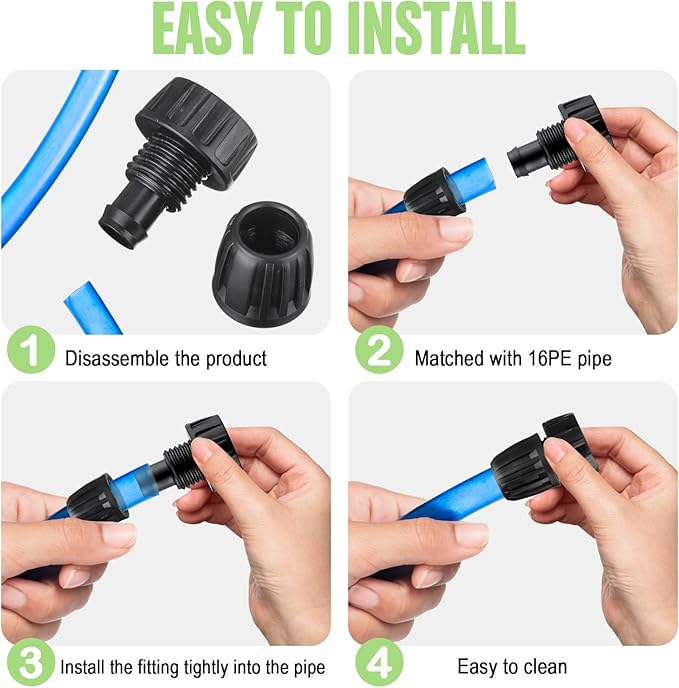 EASY TO INSTALL

1 Disassemble the product

2 Matched with 16PE pipe

3 Install the fitting tightly into the pipe

4 Easy to clean