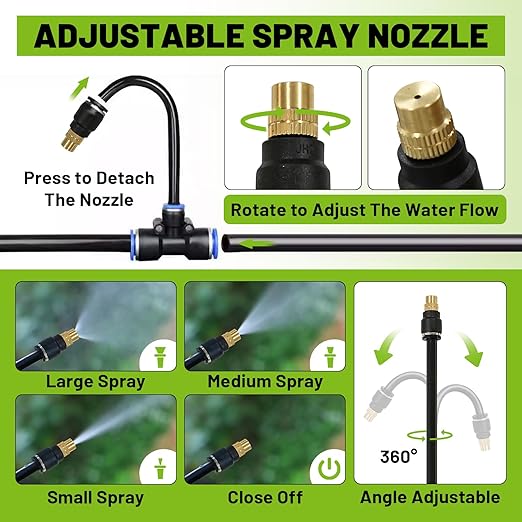 ADJUSTABLE SPRAY NOZZLE

Press to Detach The Nozzle

Rotate to Adjust The Water Flow

Large Spray

Medium Spray

Small Spray

Close Off

360°

Angle Adjustable