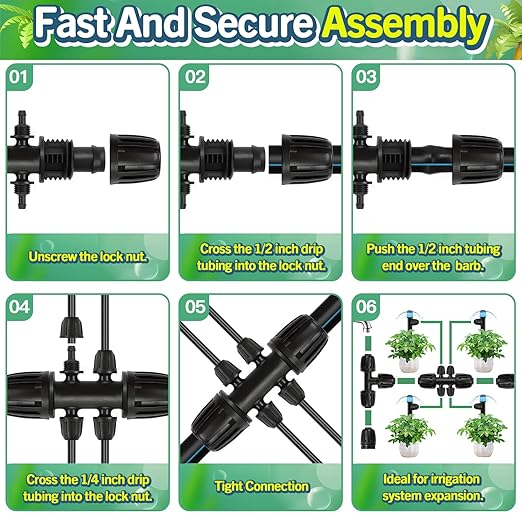 Fast And Secure Assembly

01

Unscrew the lock nut.

02

Cross the 1/2 inch drip tubing into the lock nut.

03

Push the 1/2 inch tubing end over the barb.

04

Cross the 1/4 inch drip tubing into the lock nut.

05

Tight Connection

06

Ideal for irrigation system expansion.