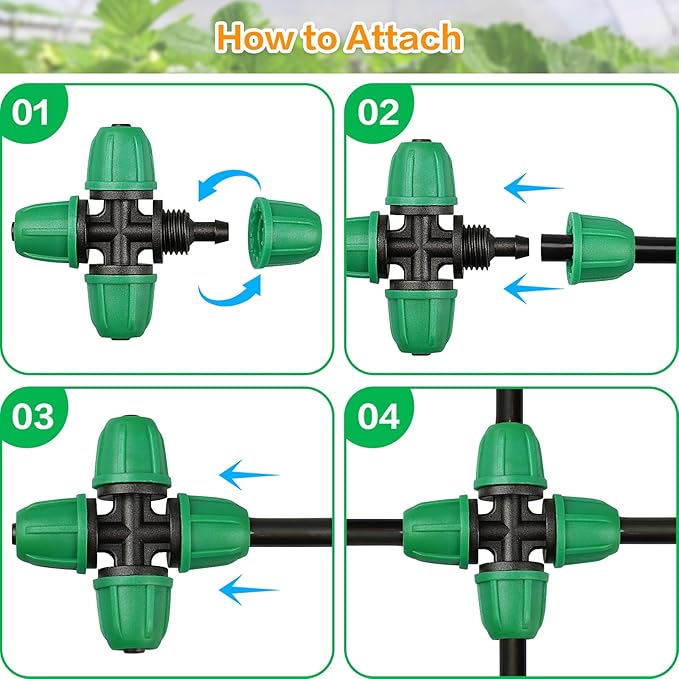 How to Attach

01

02

03

04