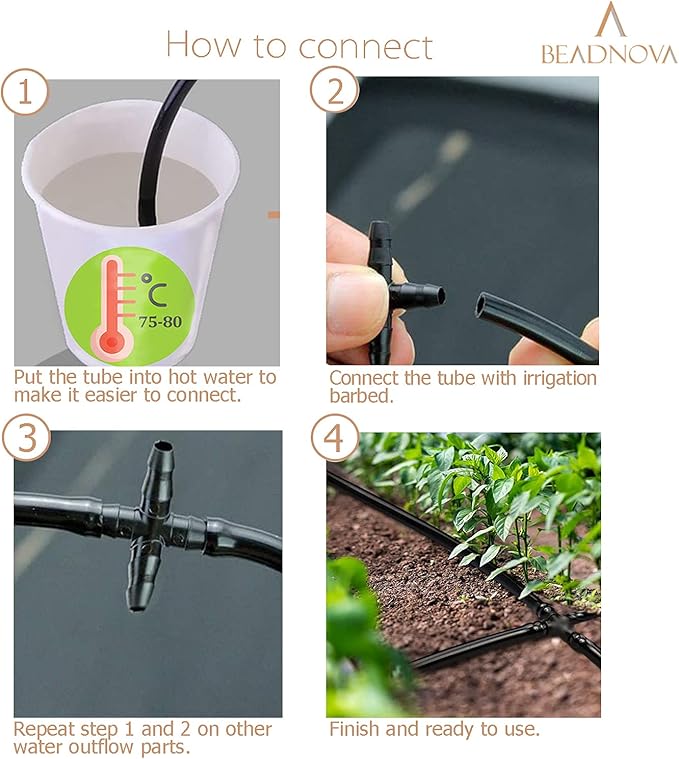 How to connect

BEADNOVA

1

°C
75-80

Put the tube into hot water to make it easier to connect.

2

Connect the tube with irrigation barbed.

3

Repeat step 1 and 2 on other water outflow parts.

4

Finish and ready to use.