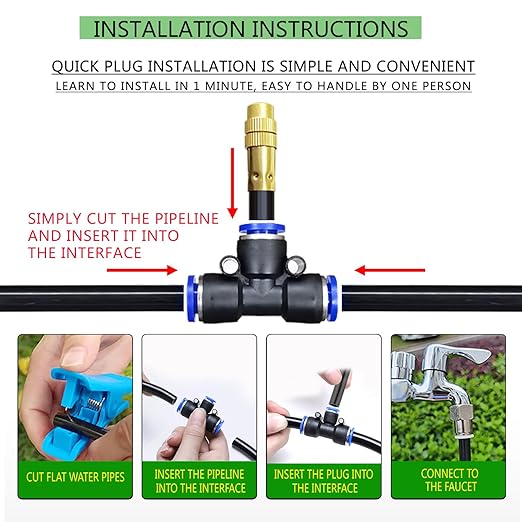 INSTALLATION INSTRUCTIONS

QUICK PLUG INSTALLATION IS SIMPLE AND CONVENIENT

LEARN TO INSTALL IN 1 MINUTE, EASY TO HANDLE BY ONE PERSON

SIMPLY CUT THE PIPELINE AND INSERT IT INTO THE INTERFACE

CUT FLAT WATER PIPES

INSERT THE PIPELINE INTO THE INTERFACE

INSERT THE PLUG INTO THE INTERFACE

CONNECT TO THE FAUCET