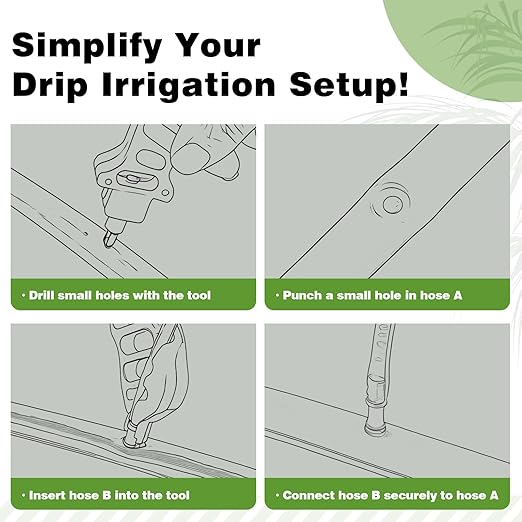 Simplify Your Drip Irrigation Setup!

· Drill small holes with the tool

· Punch a small hole in hose A

· Insert hose B into the tool

· Connect hose B securely to hose A