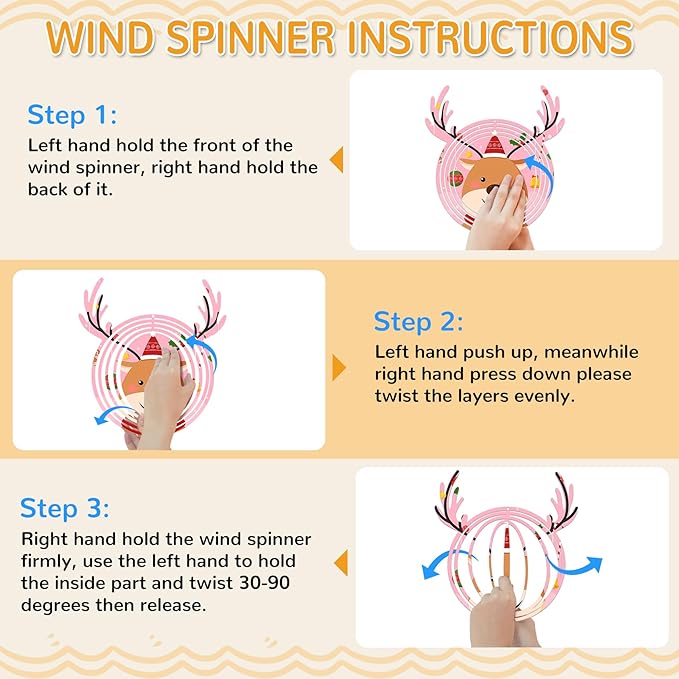 WIND SPINNER INSTRUCTIONS

Step 1:
Left hand hold the front of the wind spinner, right hand hold the back of it.

Step 2:
Left hand push up, meanwhile right hand press down please twist the layers evenly.

Step 3:
Right hand hold the wind spinner firmly, use the left hand to hold the inside part and twist 30-90 degrees then release.