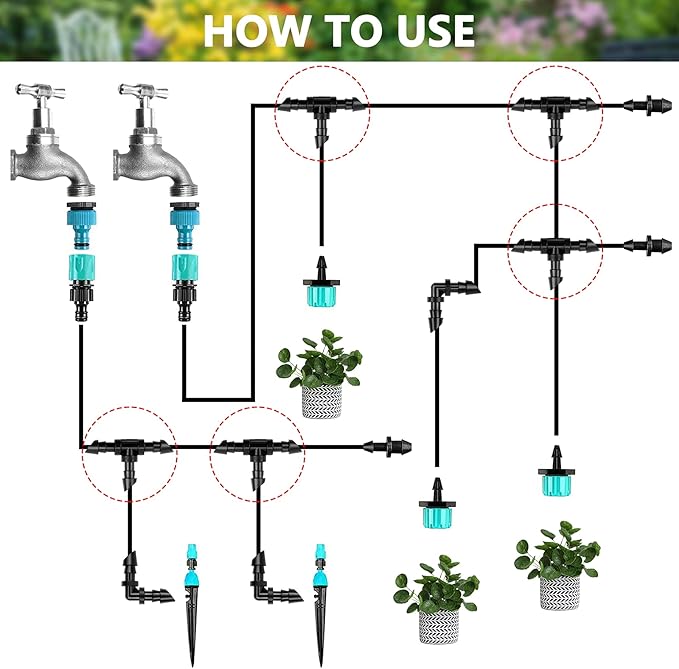 HOW TO USE