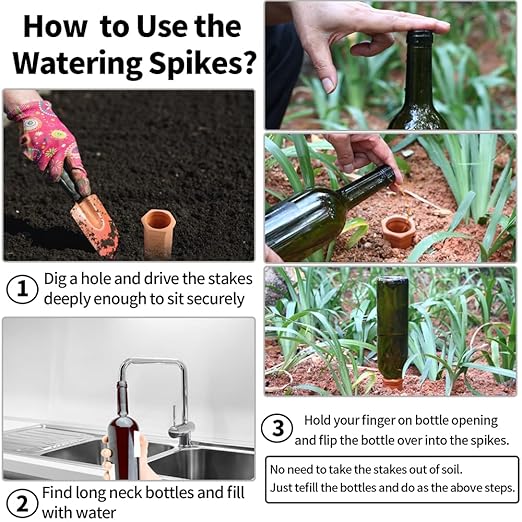 How to Use the Watering Spikes?

1 Dig a hole and drive the stakes deeply enough to sit securely

2 Find long neck bottles and fill with water

3 Hold your finger on bottle opening and flip the bottle over into the spikes.

No need to take the stakes out of soil.
Just tefill the bottles and do as the above steps.