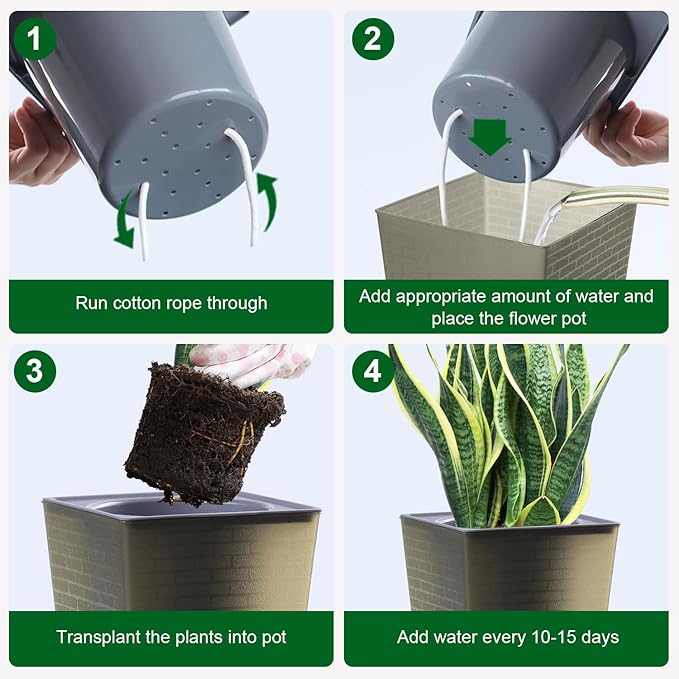 1

Run cotton rope through

2

Add appropriate amount of water and place the flower pot

3

Transplant the plants into pot

4

Add water every 10-15 days