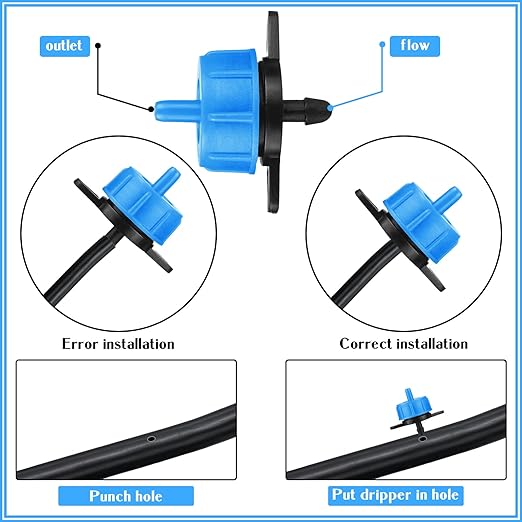 outlet

flow

Error installation

Correct installation

Punch hole

Put dripper in hole