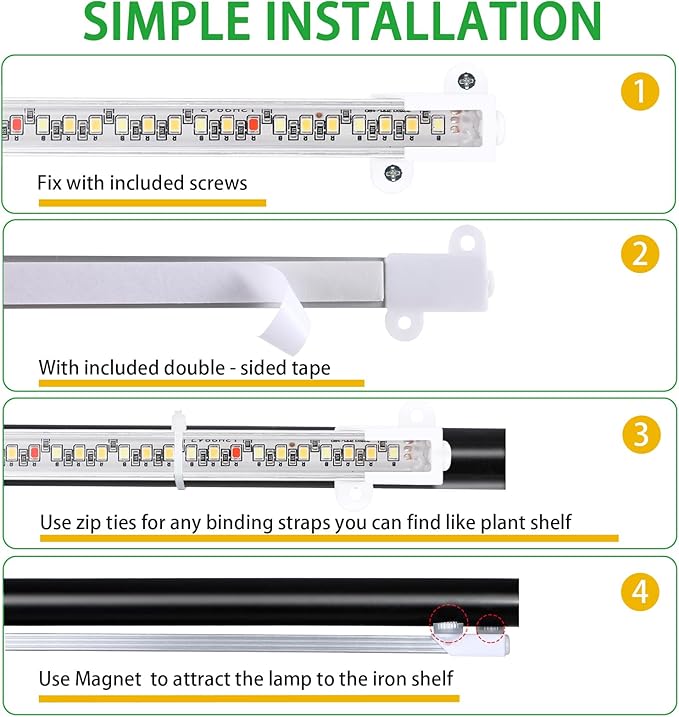 SIMPLE INSTALLATION

1

Fix with included screws

2

With included double - sided tape

3

Use zip ties for any binding straps you can find like plant shelf

4

Use Magnet  to attract the lamp to the iron shelf