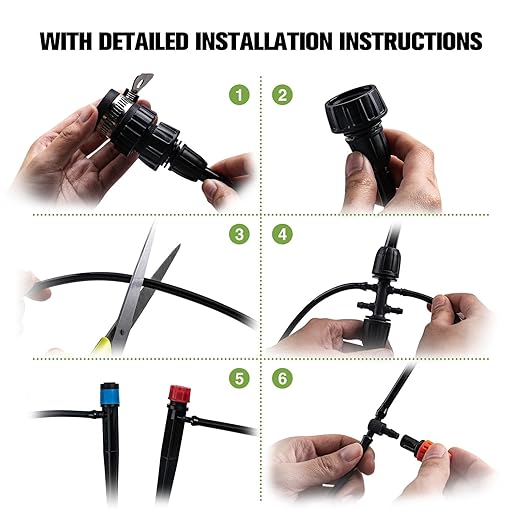 WITH DETAILED INSTALLATION INSTRUCTIONS

1

2

3

4

5

6