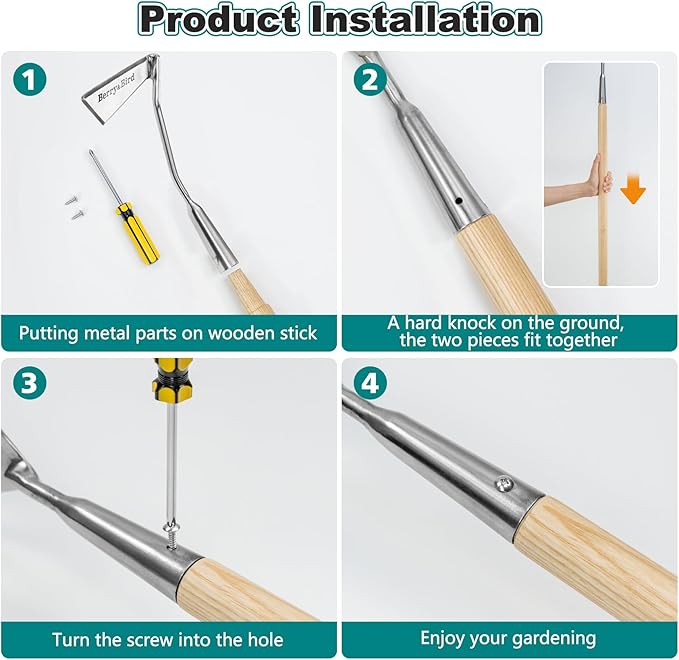 Product Installation

1

Berry&Bird

Putting metal parts on wooden stick

2

A hard knock on the ground, the two pieces fit together

3

Turn the screw into the hole

4

Enjoy your gardening