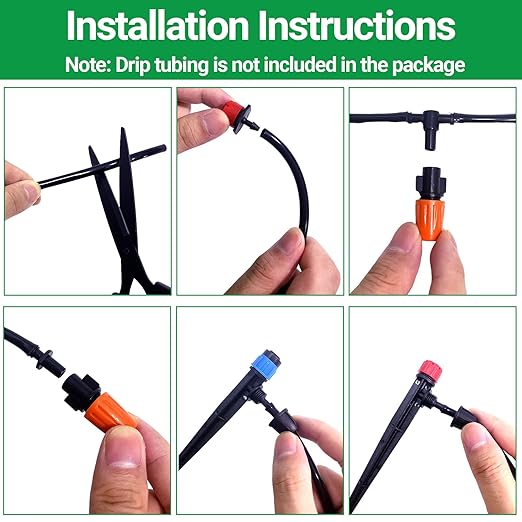 Installation Instructions

Note: Drip tubing is not included in the package