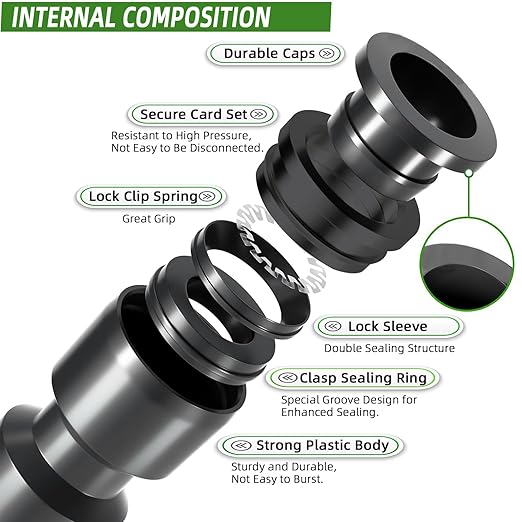 INTERNAL COMPOSITION

Durable Caps

Secure Card Set
Resistant to High Pressure, Not Easy to Be Disconnected.

Lock Clip Spring
Great Grip

Lock Sleeve
Double Sealing Structure

Clasp Sealing Ring
Special Groove Design for Enhanced Sealing.

Strong Plastic Body
Sturdy and Durable, Not Easy to Burst.