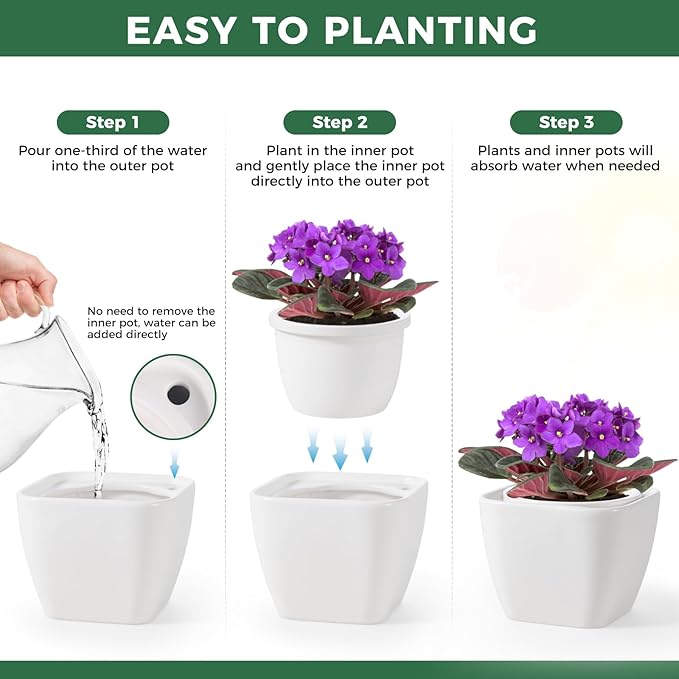 EASY TO PLANTING

Step 1

Pour one-third of the water into the outer pot

No need to remove the inner pot, water can be added directly

Step 2

Plant in the inner pot and gently place the inner pot directly into the outer pot

Step 3

Plants and inner pots will absorb water when needed