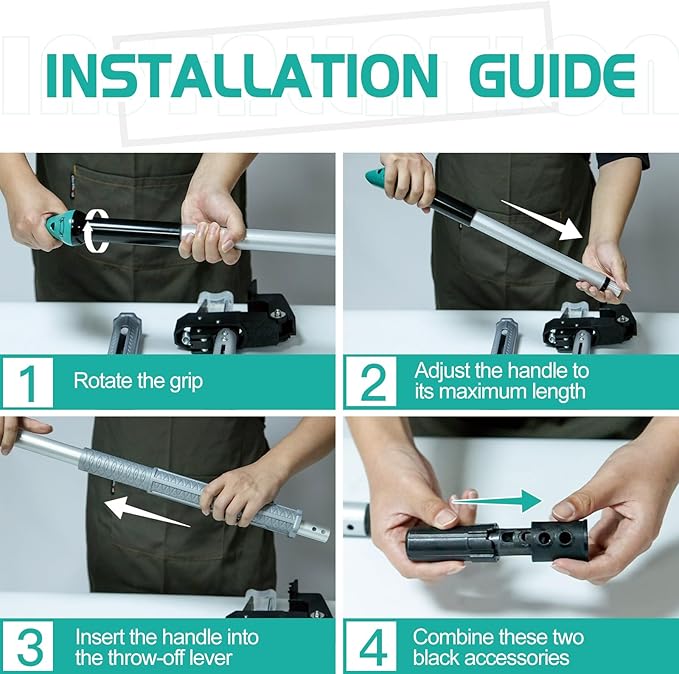 INSTALLATION GUIDE

1 Rotate the grip

2 Adjust the handle to its maximum length

3 Insert the handle into the throw-off lever

4 Combine these two black accessories