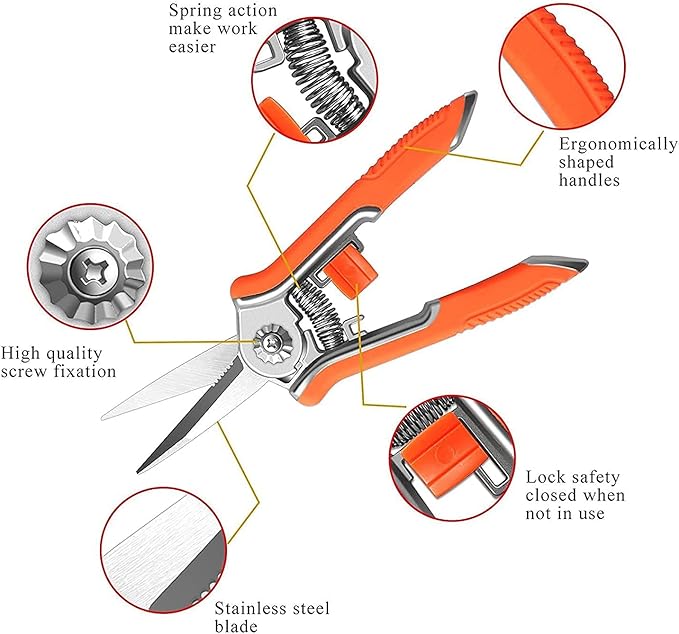 Spring action make work easier

Ergonomically shaped handles

High quality screw fixation

Lock safety closed when not in use

Stainless steel blade