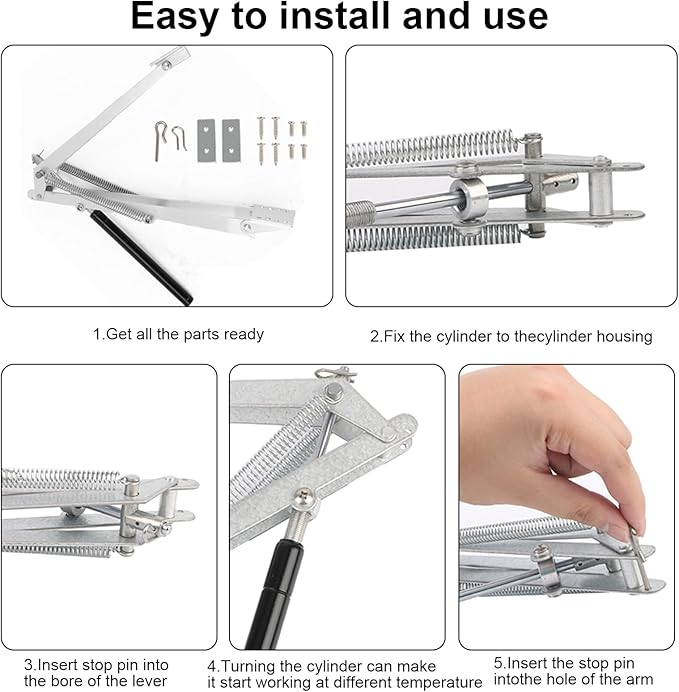 Easy to install and use

1.Get all the parts ready

2.Fix the cylinder to thecylinder housing

3.Insert stop pin into the bore of the lever

4.Turning the cylinder can make it start working at different temperature

5.Insert the stop pin intothe hole of the arm