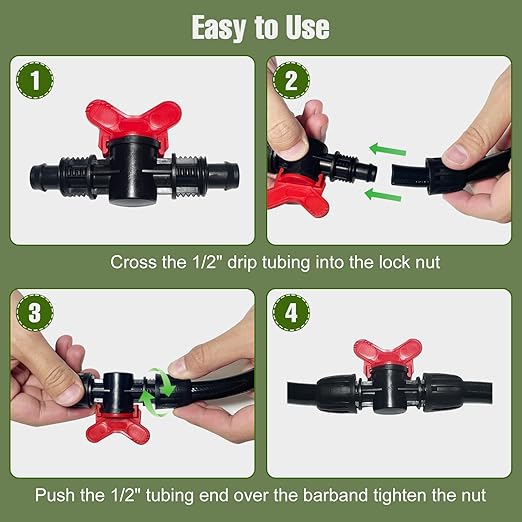 Easy to Use

1

2

Cross the 1/2" drip tubing into the lock nut

3

4

Push the 1/2" tubing end over the barband tighten the nut