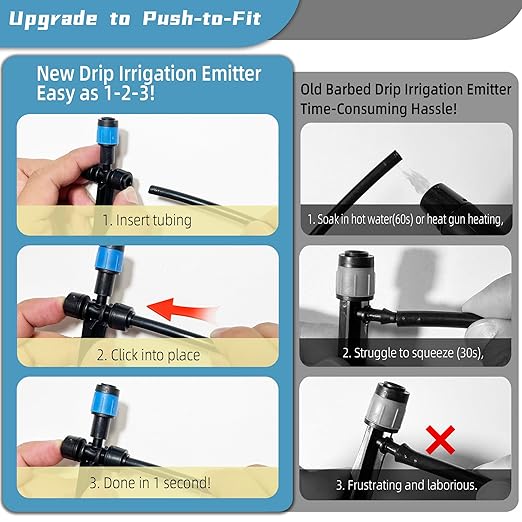 Upgrade to Push-to-Fit

New Drip Irrigation Emitter
Easy as 1-2-3!

1. Insert tubing

2. Click into place

3. Done in 1 second!

Old Barbed Drip Irrigation Emitter
Time-Consuming Hassle!

1. Soak in hot water(60s) or heat gun heating,

2. Struggle to squeeze (30s),

3. Frustrating and laborious.