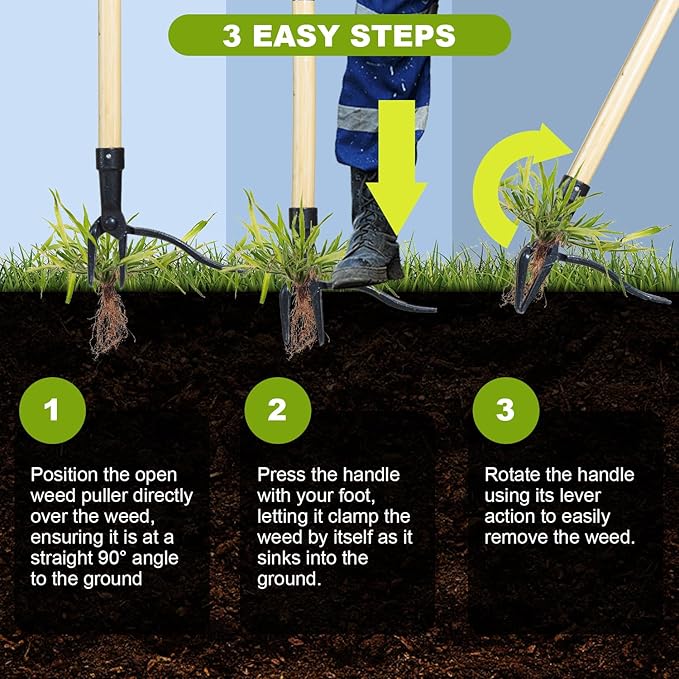 3 EASY STEPS

1

Position the open weed puller directly over the weed, ensuring it is at a straight 90° angle to the ground

2

Press the handle with your foot, letting it clamp the weed by itself as it sinks into the ground.

3

Rotate the handle using its lever action to easily remove the weed.