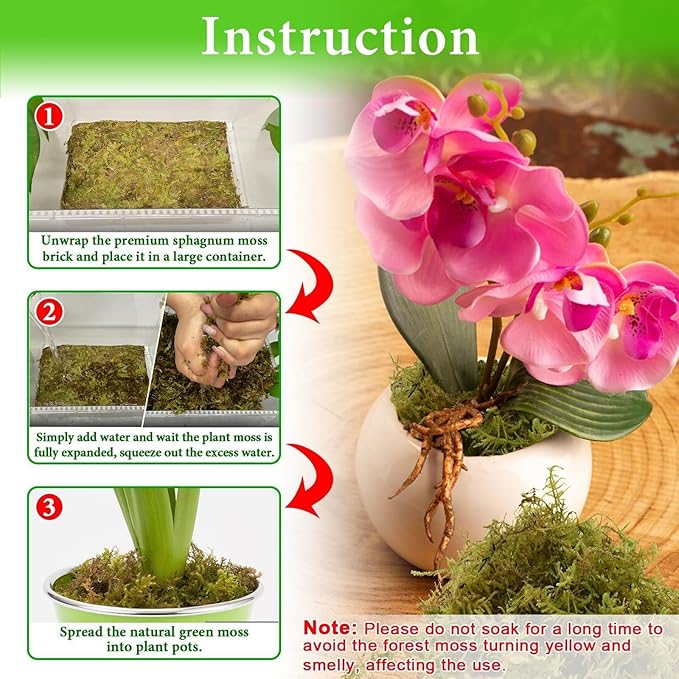 Instruction

1

Unwrap the premium sphagnum moss brick and place it in a large container.

2

Simply add water and wait the plant moss is fully expanded, squeeze out the excess water.

3

Spread the natural green moss into plant pots.

Note: Please do not soak for a long time to avoid the forest moss turning yellow and smelly, affecting the use.