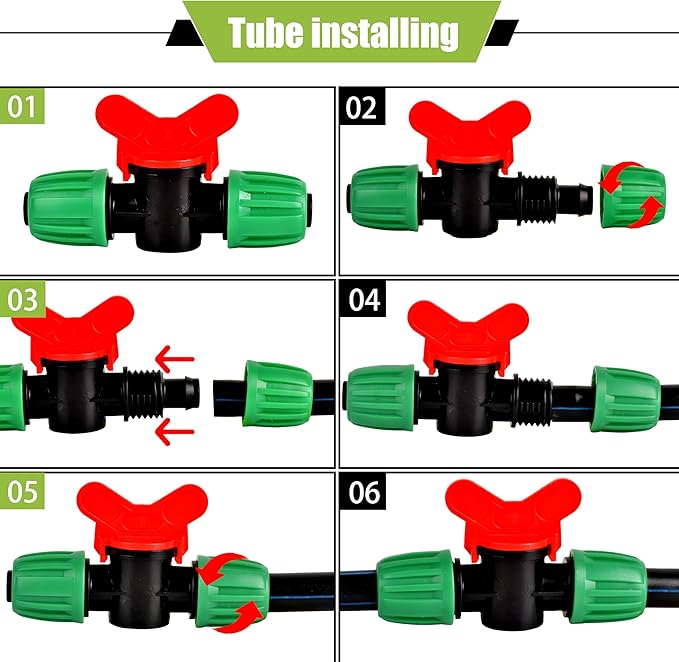 Tube installing

01

02

03

04

05

06