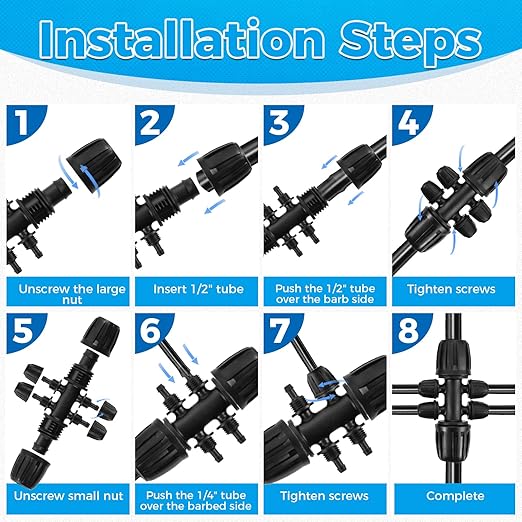 Installation Steps

1
Unscrew the large nut

2
Insert 1/2" tube

3
Push the 1/2" tube over the barb side

4
Tighten screws

5
Unscrew small nut

6
Push the 1/4" tube over the barbed side

7
Tighten screws

8
Complete