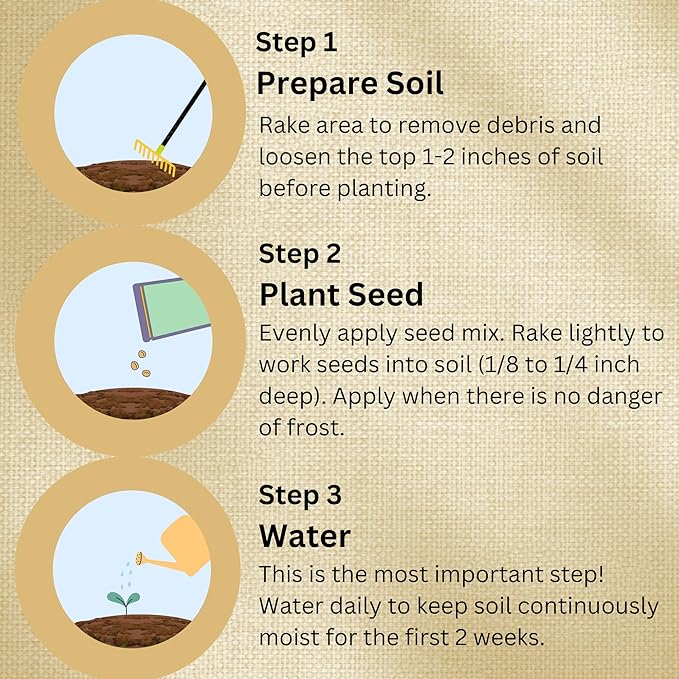 Step 1
Prepare Soil
Rake area to remove debris and loosen the top 1-2 inches of soil before planting.

Step 2
Plant Seed
Evenly apply seed mix. Rake lightly to work seeds into soil (1/8 to 1/4 inch deep). Apply when there is no danger of frost.

Step 3
Water
This is the most important step! Water daily to keep soil continuously moist for the first 2 weeks.