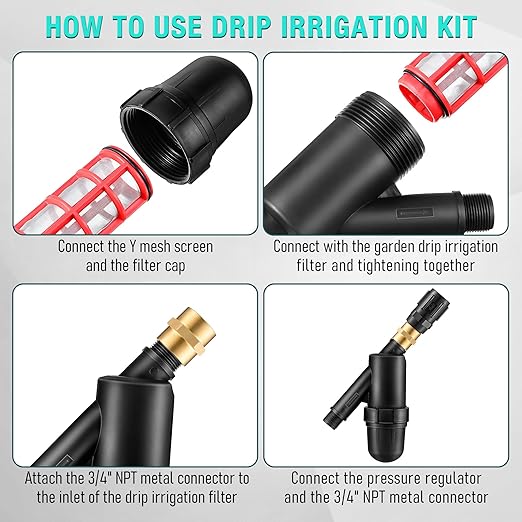 HOW TO USE DRIP IRRIGATION KIT

Connect the Y mesh screen and the filter cap

Connect with the garden drip irrigation filter and tightening together

Attach the 3/4" NPT metal connector to the inlet of the drip irrigation filter

Connect the pressure regulator and the 3/4" NPT metal connector